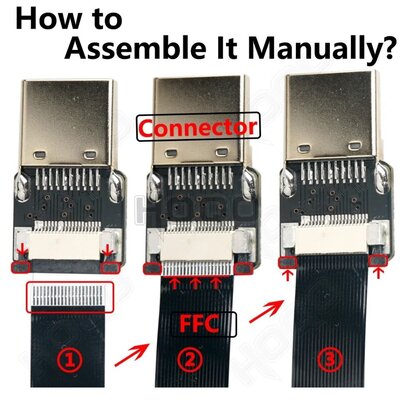 How to
Assemble It Manually?

Connector

FFC

①

②

③